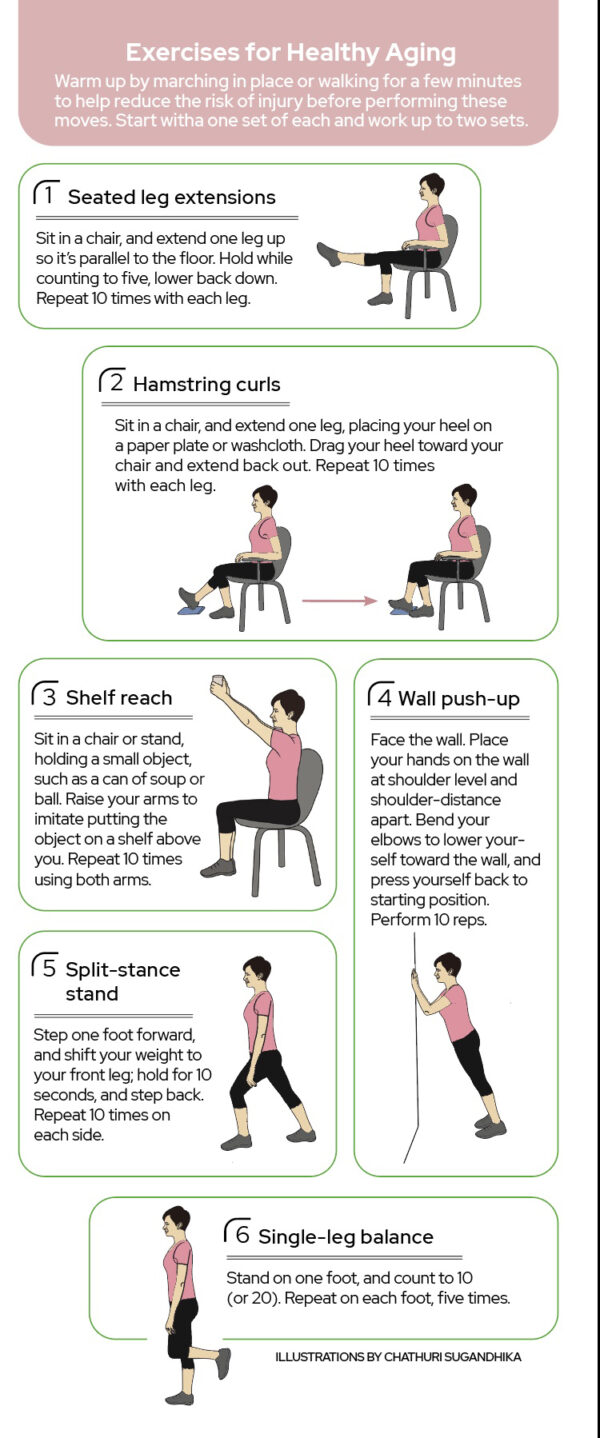 Exercises for Healthy Aging

Warm up by marching in place or walking for a few minutes to help reduce the risk of injury before performing these moves. Start witha one set of each and work up to two sets.

1 Seated leg extensions

Sit in a chair, and extend one leg up so it's parallel to the floor. Hold while counting to five, lower back down. Repeat 10 times with each leg.

2 Hamstring curls

Sit in a chair, and extend one leg, placing your heel on a paper plate or washcloth. Drag your heel toward your chair and extend back out. Repeat 10 times with each leg.

3 Shelf reach

Sit in a chair or stand, holding a small object, such as a can of soup or ball. Raise your arms to imitate putting the object on a shelf above you. Repeat 10 times using both arms.

4 Wall push-up

Face the wall. Place your hands on the wall at shoulder level and shoulder-distance apart. Bend your elbows to lower yourself toward the wall, and press yourself back to starting position. Perform 10 reps.

5 Split-stance stand

Step one foot forward, and shift your weight to your front leg; hold for 10 seconds, and step back. Repeat 10 times on each side.

6 Single-leg balance

Stand on one foot, and count to 10 (or 20). Repeat on each foot, five times.

ILLUSTRATIONS BY CHATHURI SUGANDHIKA